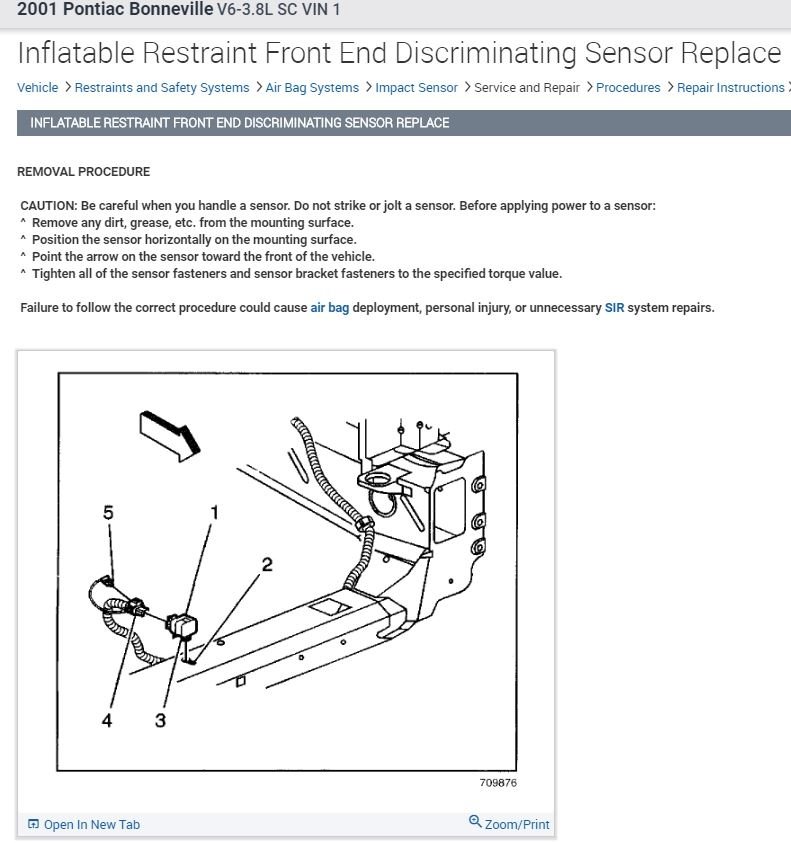 2001 Pontiac Bonneville V6-3.8L SC VIN 1

Inflatable Restraint Front End Discriminating Sensor Replace

Vehicle > Restraints and Safety Systems > Air Bag Systems > Impact Sensor > Service and Repair > Procedures > Repair Instructions >

INFLATABLE RESTRAINT FRONT END DISCRIMINATING SENSOR REPLACE

REMOVAL PROCEDURE

CAUTION: Be careful when you handle a sensor. Do not strike or jolt a sensor. Before applying power to a sensor:
^ Remove any dirt, grease, etc. from the mounting surface.
^ Position the sensor horizontally on the mounting surface.
^ Point the arrow on the sensor toward the front of the vehicle.
^ Tighten all of the sensor fasteners and sensor bracket fasteners to the specified torque value.

Failure to follow the correct procedure could cause air bag deployment, personal injury, or unnecessary SIR system repairs.

5
1
2
4
3
709876

Open In New Tab
Zoom/Print