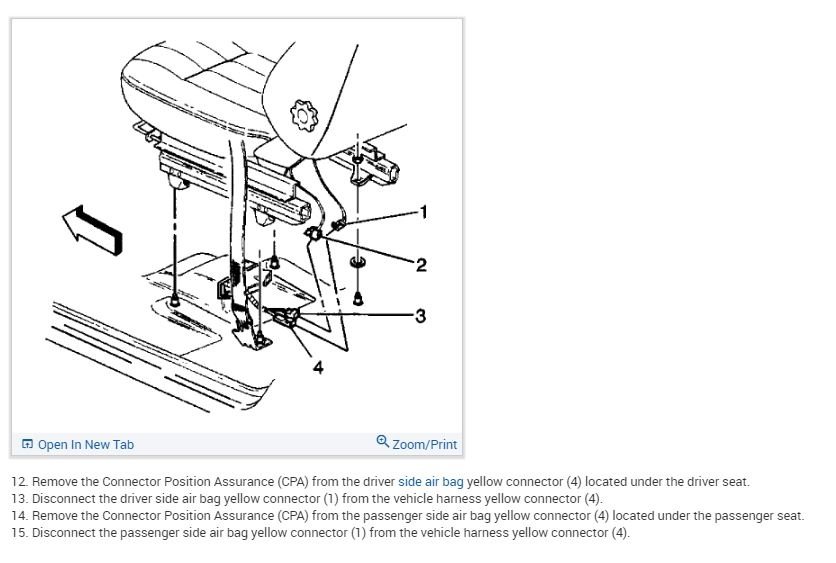 1
2
3
4

Open In New Tab

Zoom/Print

12. Remove the Connector Position Assurance (CPA) from the driver side air bag yellow connector (4) located under the driver seat.
13. Disconnect the driver side air bag yellow connector (1) from the vehicle harness yellow connector (4).
14. Remove the Connector Position Assurance (CPA) from the passenger side air bag yellow connector (4) located under the passenger seat.
15. Disconnect the passenger side air bag yellow connector (1) from the vehicle harness yellow connector (4).