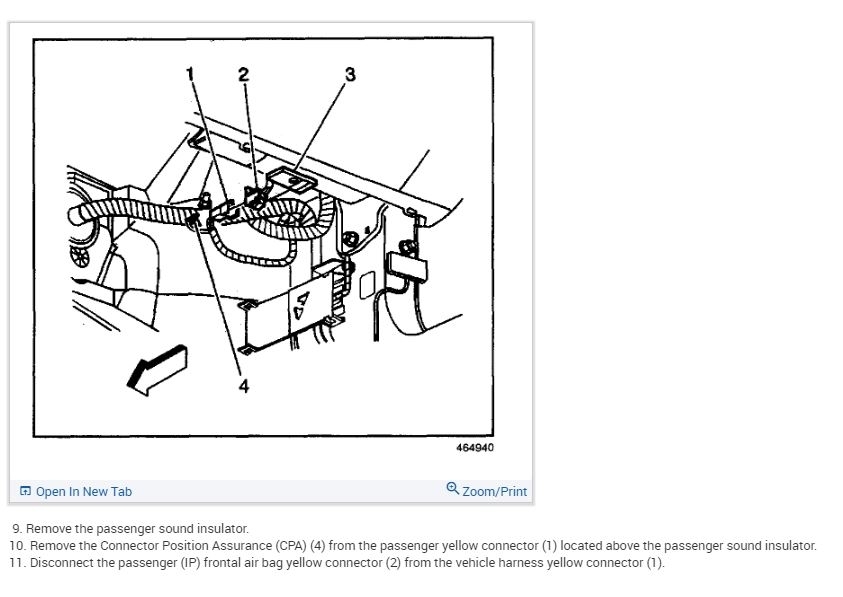 1
2
3
4
464940

Open In New Tab
Zoom/Print

9. Remove the passenger sound insulator.
10. Remove the Connector Position Assurance (CPA) (4) from the passenger yellow connector (1) located above the passenger sound insulator.
11. Disconnect the passenger (IP) frontal air bag yellow connector (2) from the vehicle harness yellow connector (1).