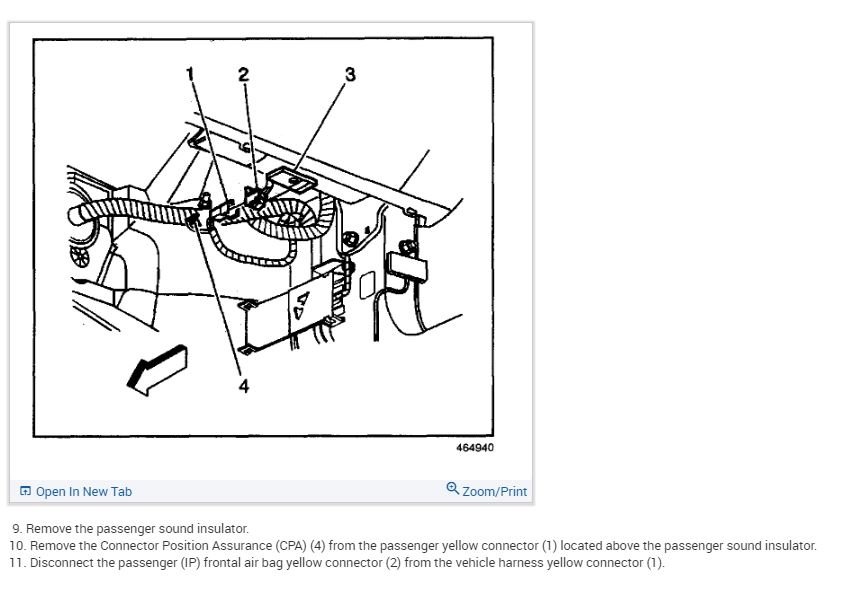 1
2
3
4
464940

Open In New Tab
Zoom/Print

9. Remove the passenger sound insulator.
10. Remove the Connector Position Assurance (CPA) (4) from the passenger yellow connector (1) located above the passenger sound insulator.
11. Disconnect the passenger (IP) frontal air bag yellow connector (2) from the vehicle harness yellow connector (1).