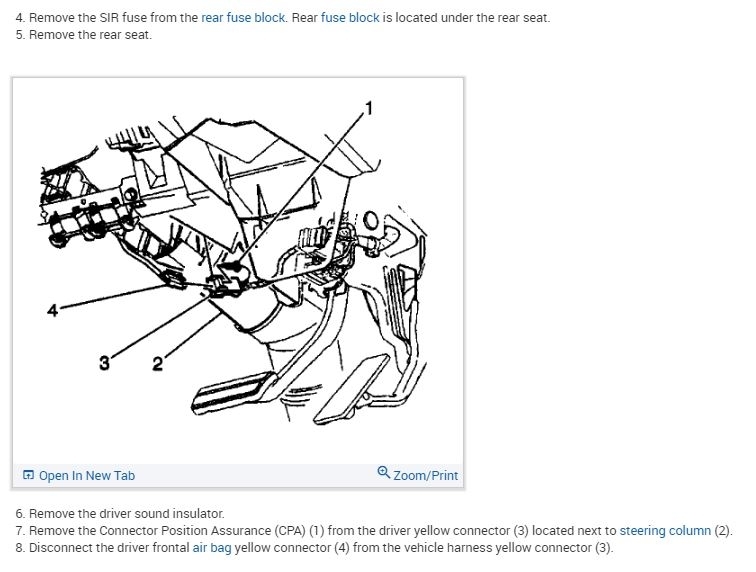 4. Remove the SIR fuse from the rear fuse block. Rear fuse block is located under the rear seat.
5. Remove the rear seat.

1

4

3 2

Open In New Tab

Zoom/Print

6. Remove the driver sound insulator.
7. Remove the Connector Position Assurance (CPA) (1) from the driver yellow connector (3) located next to steering column (2).
8. Disconnect the driver frontal air bag yellow connector (4) from the vehicle harness yellow connector (3).