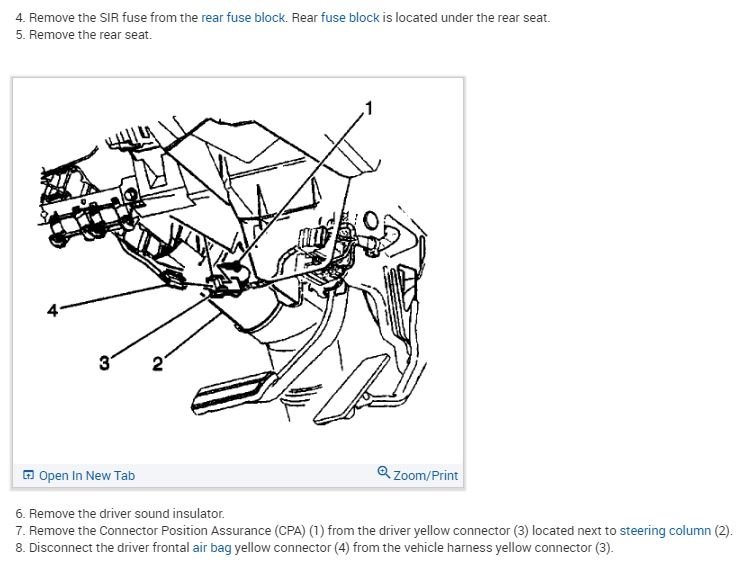 4. Remove the SIR fuse from the rear fuse block. Rear fuse block is located under the rear seat.
5. Remove the rear seat.

1

4

3

2

Open In New Tab

Zoom/Print

6. Remove the driver sound insulator.
7. Remove the Connector Position Assurance (CPA) (1) from the driver yellow connector (3) located next to steering column (2).
8. Disconnect the driver frontal air bag yellow connector (4) from the vehicle harness yellow connector (3).