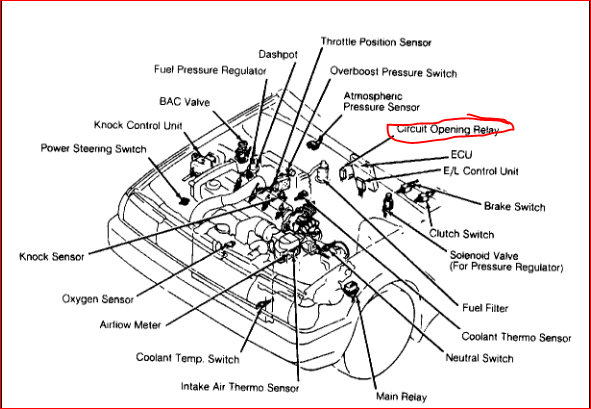 Throttle Position Sensor
Dashpot
Fuel Pressure Regulator
Overboost Pressure Switch
BAC Valve
Atmospheric Pressure Sensor
Knock Control Unit
Circuit Opening Relay
Power Steering Switch
ECU
E/L Control Unit
Brake Switch
Clutch Switch
Knock Sensor
Solenoid Valve (For Pressure Regulator)
Oxygen Sensor
Fuel Filter
Airflow Meter
Coolant Thermo Sensor
Coolant Temp. Switch
Neutral Switch
Intake Air Thermo Sensor
Main Relay