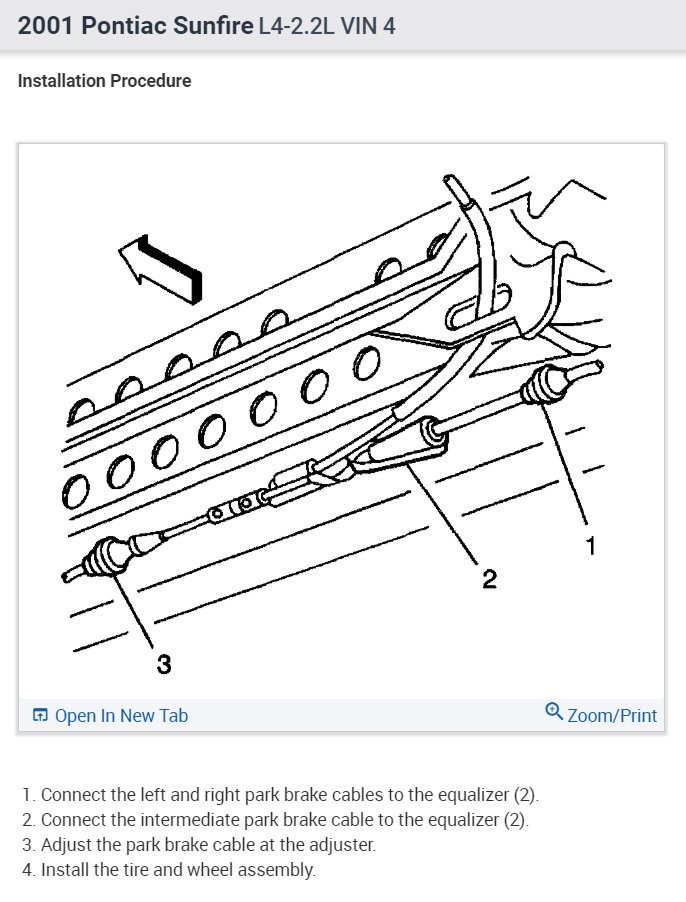 2001 Pontiac Sunfire L4-2.2L VIN 4

Installation Procedure

1

2

3

Open In New Tab

Zoom/Print

1. Connect the left and right park brake cables to the equalizer (2).
2. Connect the intermediate park brake cable to the equalizer (2).
3. Adjust the park brake cable at the adjuster.
4. Install the tire and wheel assembly.