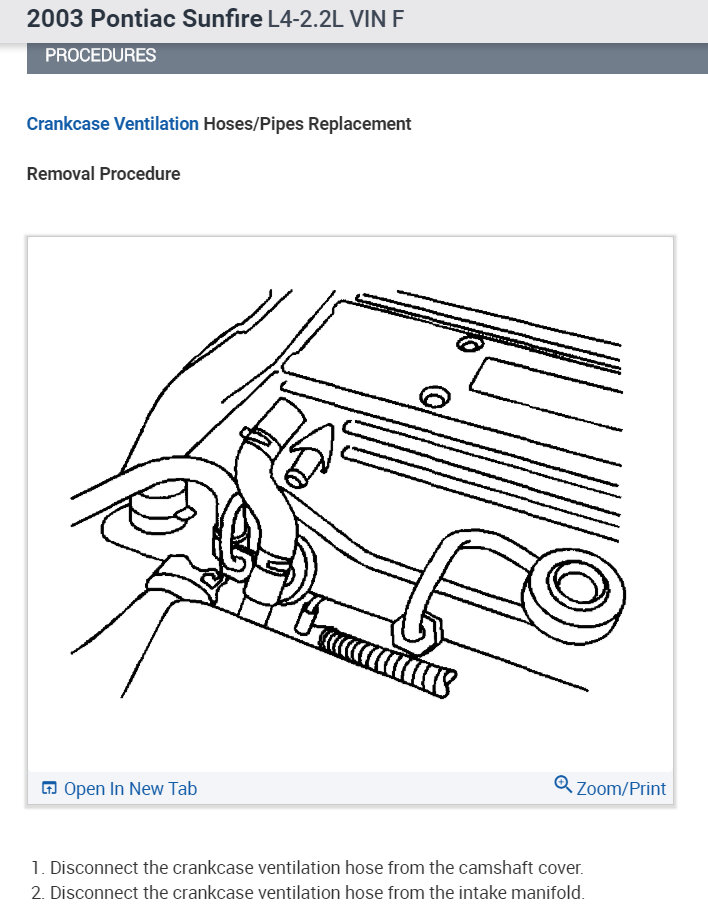 2003 Pontiac Sunfire L4-2.2L VIN F

PROCEDURES

Crankcase Ventilation Hoses/Pipes Replacement

Removal Procedure

Open In New Tab

Zoom/Print

1. Disconnect the crankcase ventilation hose from the camshaft cover.
2. Disconnect the crankcase ventilation hose from the intake manifold.