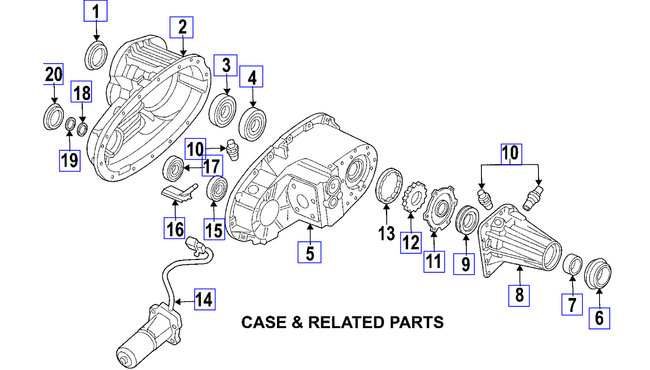 1
2
20
18
3
4
19
10
17
16
15
5
13
12
11
9
10
8
7
6
14
CASE & RELATED PARTS