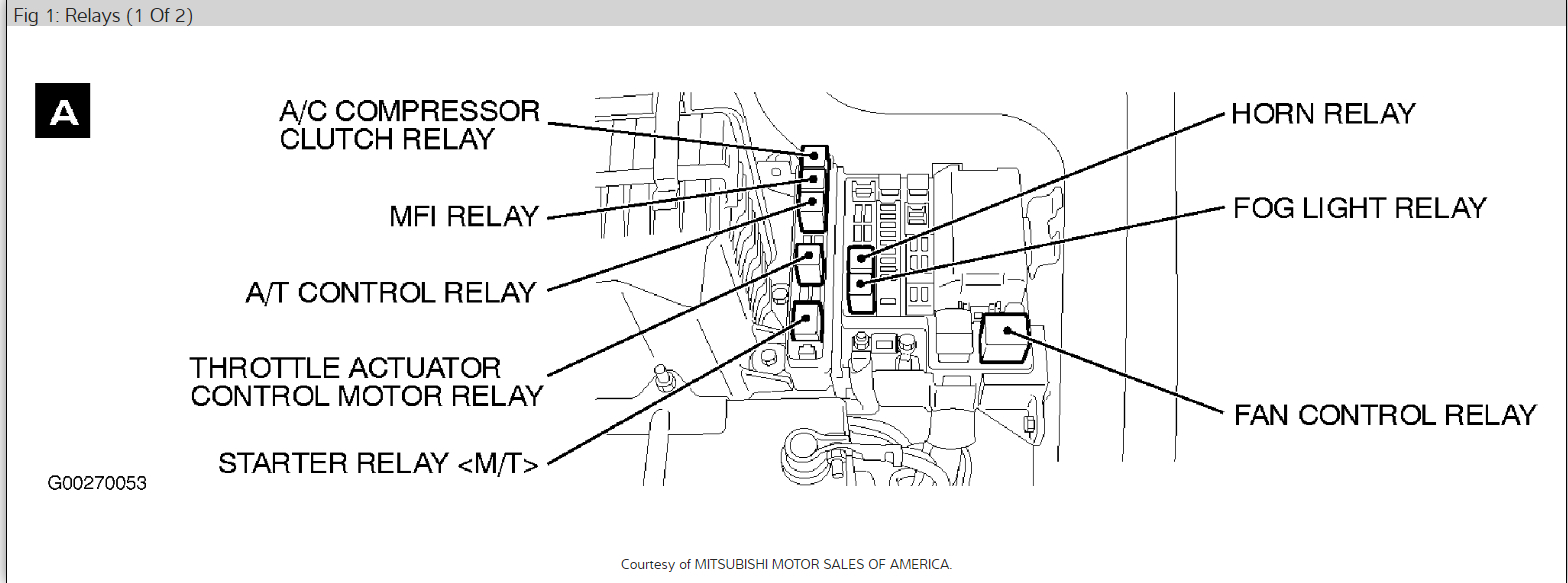 Fig 1: Relays (1 Of 2)

A

A/C COMPRESSOR CLUTCH RELAY

MFI RELAY

A/T CONTROL RELAY

THROTTLE ACTUATOR CONTROL MOTOR RELAY

STARTER RELAY <M/T>

HORN RELAY

FOG LIGHT RELAY

FAN CONTROL RELAY

G00270053

Courtesy of MITSUBISHI MOTOR SALES OF AMERICA.