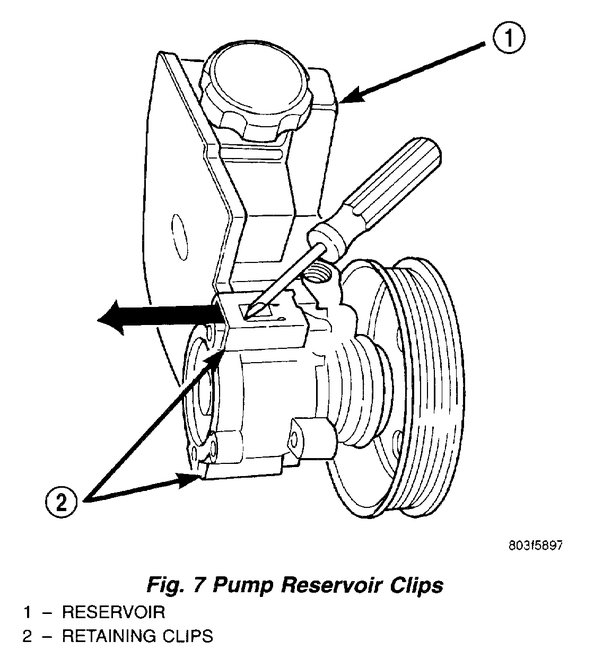 1

2

803f5897

Fig. 7 Pump Reservoir Clips

1 – RESERVOIR
2 – RETAINING CLIPS