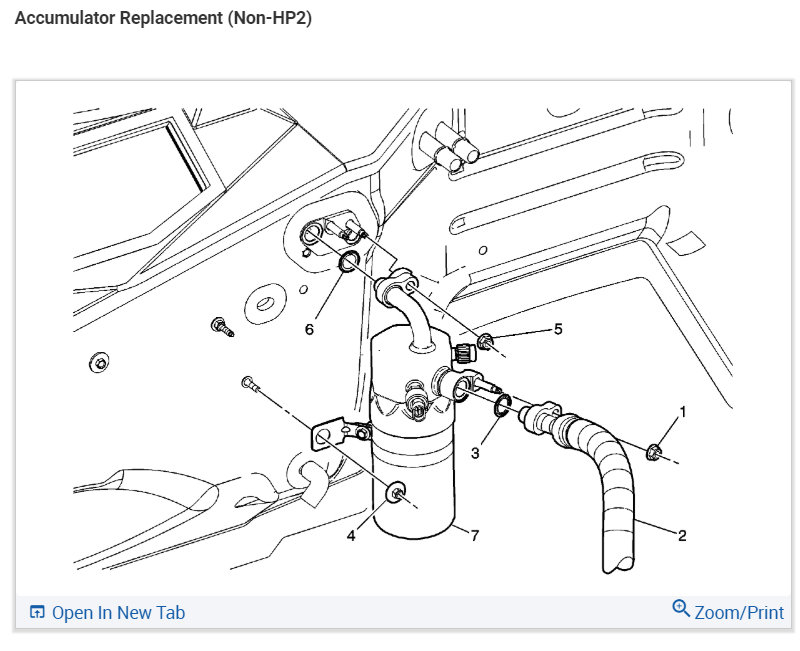 Accumulator Replacement (Non-HP2)

6
5
1
3
4
7
2

Open In New Tab
Zoom/Print