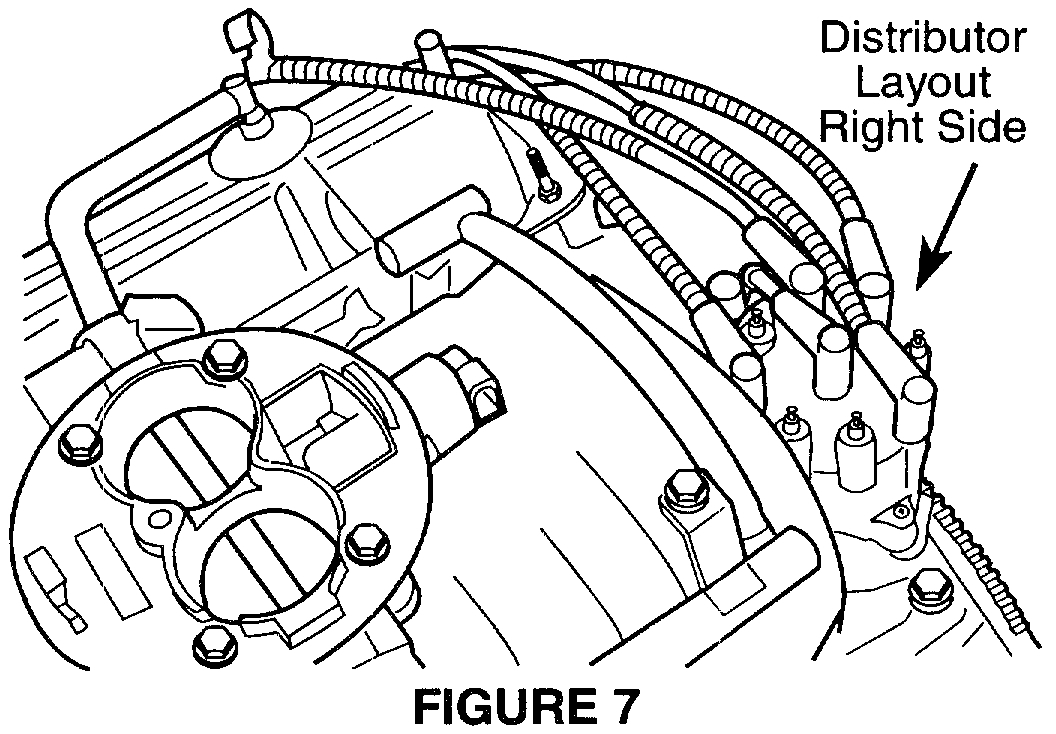 Distributor
Layout
Right Side

FIGURE 7