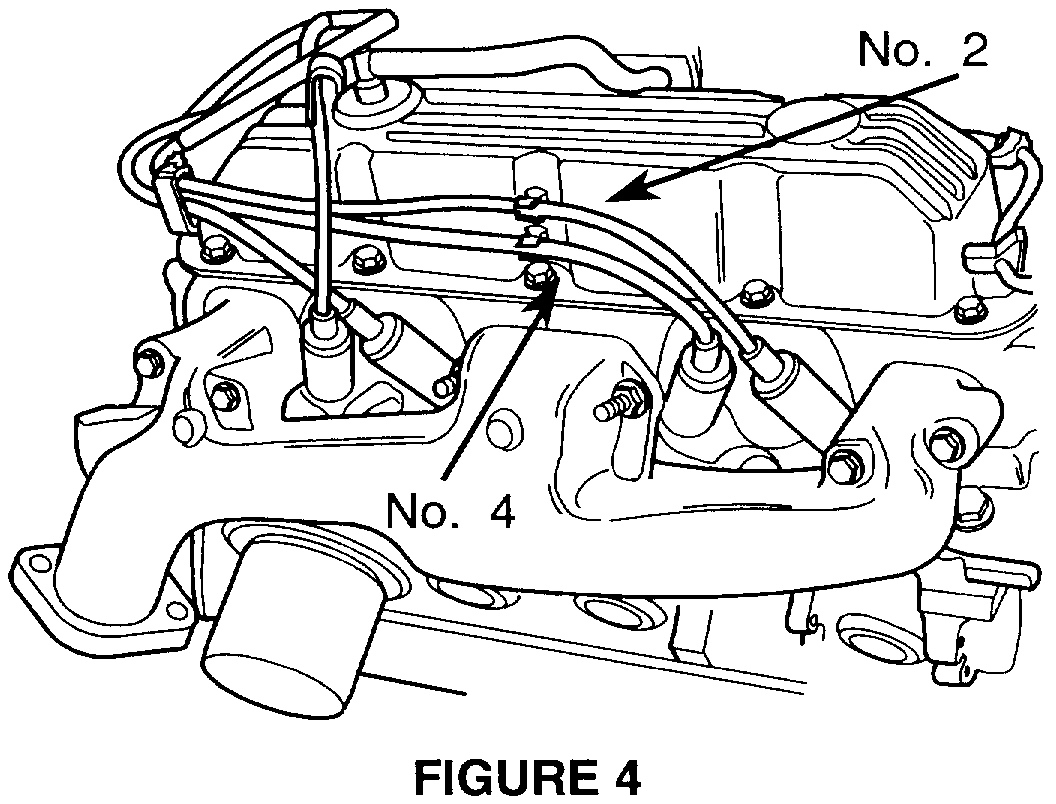 No. 2

No. 4

FIGURE 4