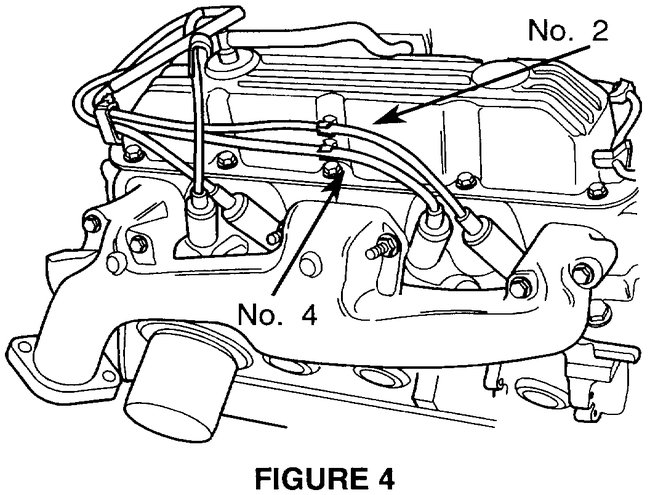 No. 2

No. 4

FIGURE 4