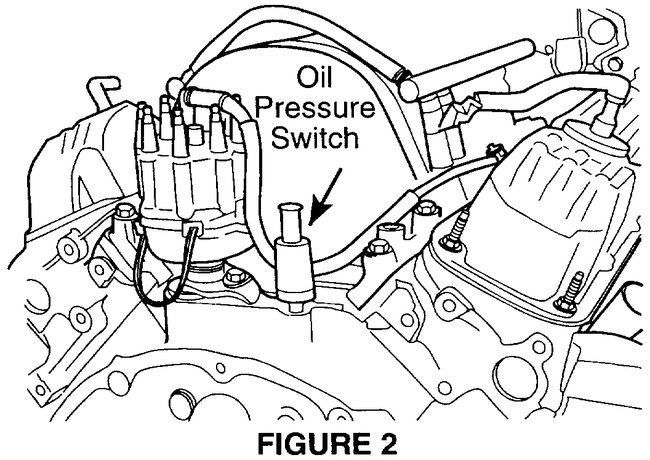 Oil Pressure Switch

FIGURE 2