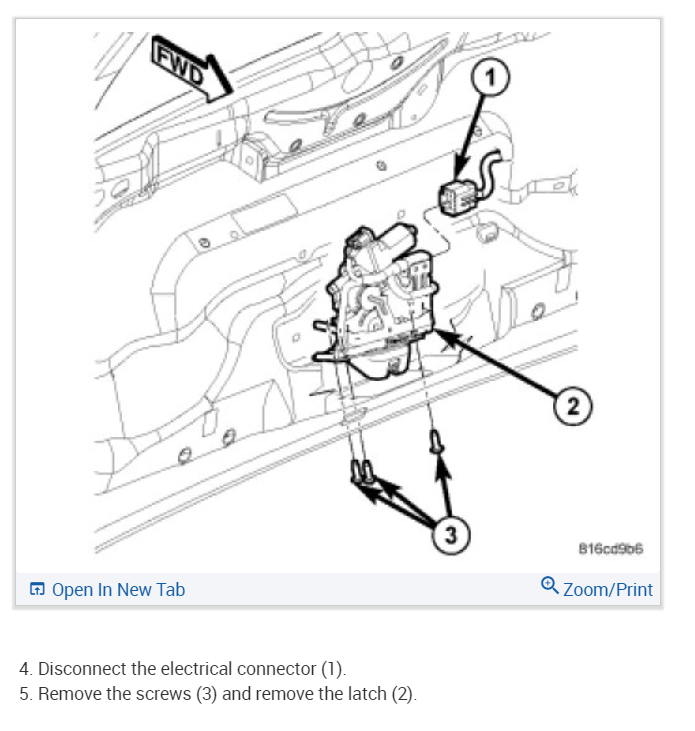 FWD

1

2

3

816cd9b6

Open In New Tab

Zoom/Print

4. Disconnect the electrical connector (1).
5. Remove the screws (3) and remove the latch (2).