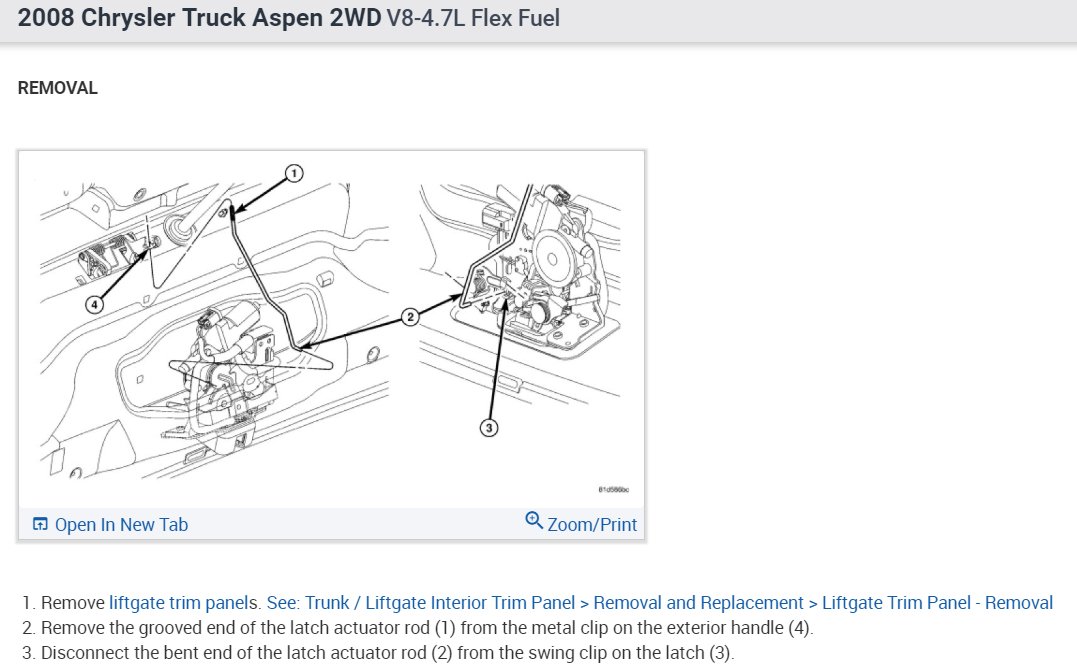 2008 Chrysler Truck Aspen 2WD V8-4.7L Flex Fuel

REMOVAL

1
4
2
3
81d586bc

Open In New Tab
Zoom/Print

1. Remove liftgate trim panels. See: Trunk / Liftgate Interior Trim Panel > Removal and Replacement > Liftgate Trim Panel - Removal
2. Remove the grooved end of the latch actuator rod (1) from the metal clip on the exterior handle (4).
3. Disconnect the bent end of the latch actuator rod (2) from the swing clip on the latch (3).