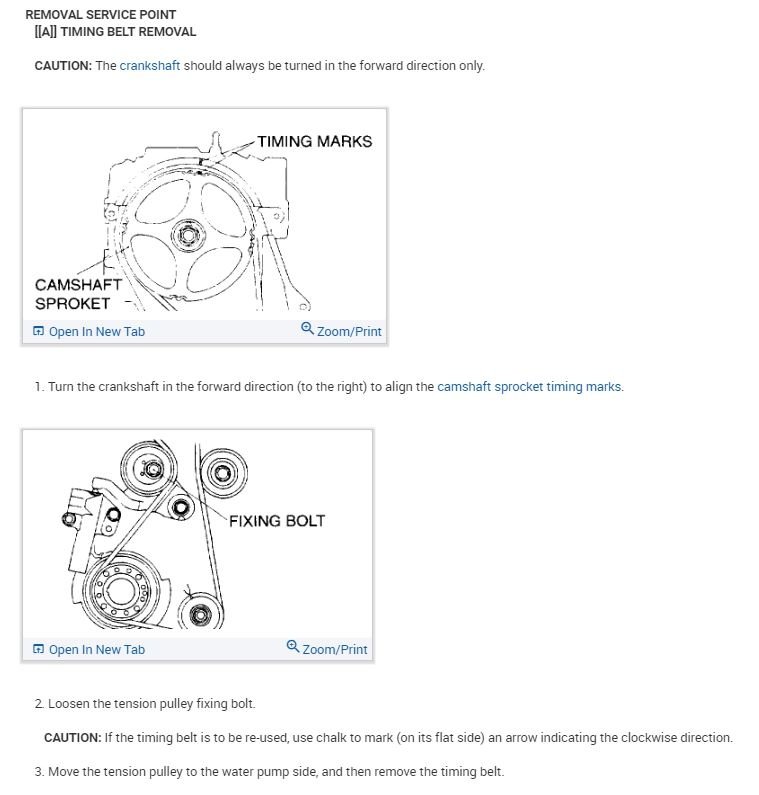 REMOVAL SERVICE POINT
[[A]] TIMING BELT REMOVAL

CAUTION: The crankshaft should always be turned in the forward direction only.

TIMING MARKS

CAMSHAFT SPROKET

Open In New Tab
Zoom/Print

1. Turn the crankshaft in the forward direction (to the right) to align the camshaft sprocket timing marks.

FIXING BOLT

Open In New Tab
Zoom/Print

2. Loosen the tension pulley fixing bolt.

CAUTION: If the timing belt is to be re-used, use chalk to mark (on its flat side) an arrow indicating the clockwise direction.

3. Move the tension pulley to the water pump side, and then remove the timing belt.