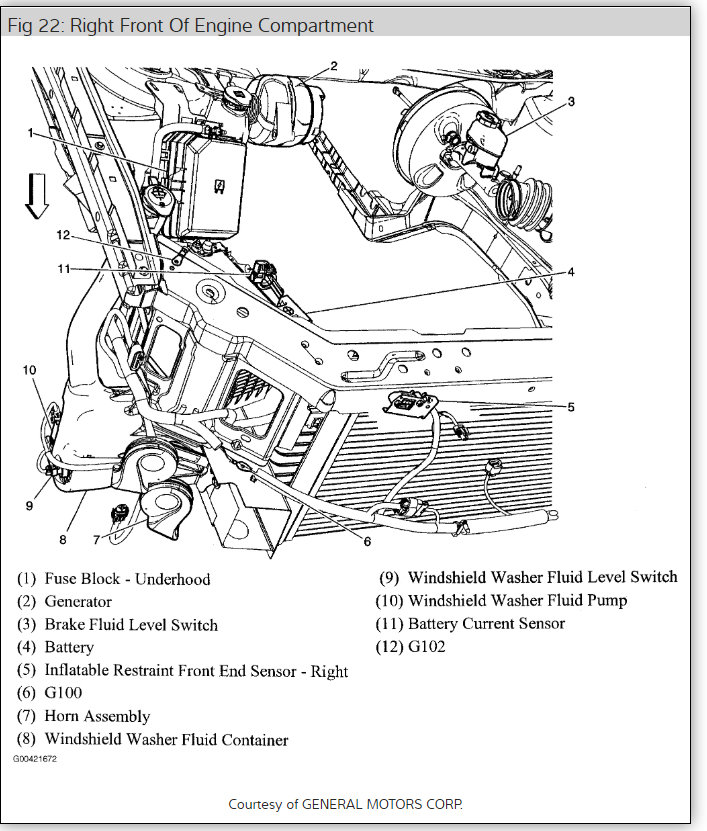 Fig 22: Right Front Of Engine Compartment

2
3
1
12
11
4
10
5
9
8
7
6

(1) Fuse Block - Underhood
(2) Generator
(3) Brake Fluid Level Switch
(4) Battery
(5) Inflatable Restraint Front End Sensor - Right
(6) G100
(7) Horn Assembly
(8) Windshield Washer Fluid Container

(9) Windshield Washer Fluid Level Switch
(10) Windshield Washer Fluid Pump
(11) Battery Current Sensor
(12) G102

G00421672

Courtesy of GENERAL MOTORS CORP.