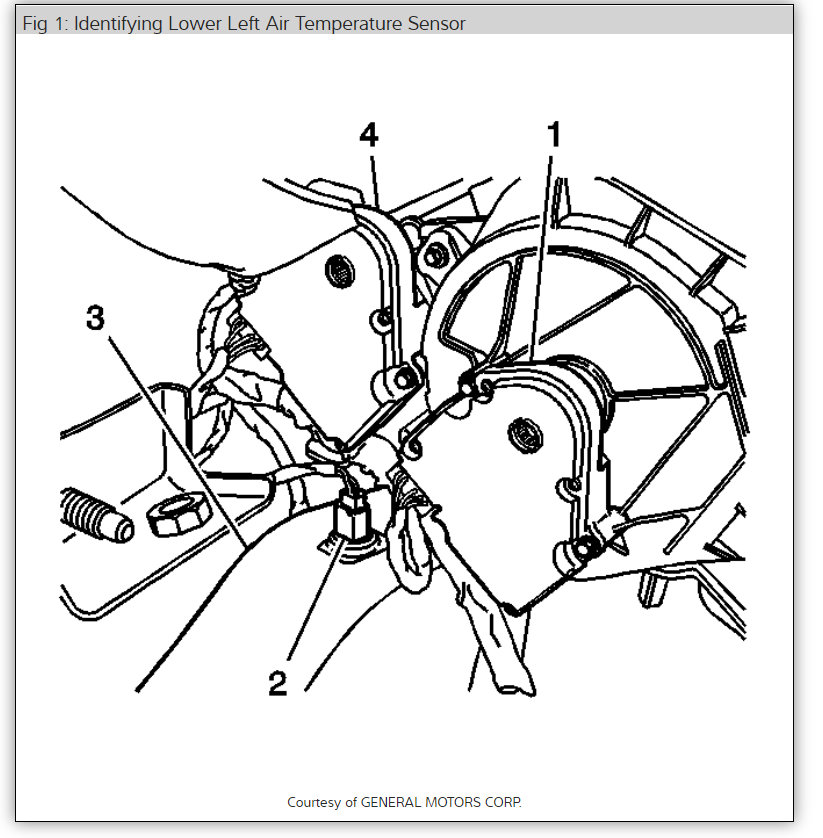 Fig 1: Identifying Lower Left Air Temperature Sensor

4
1
3
2

Courtesy of GENERAL MOTORS CORP.