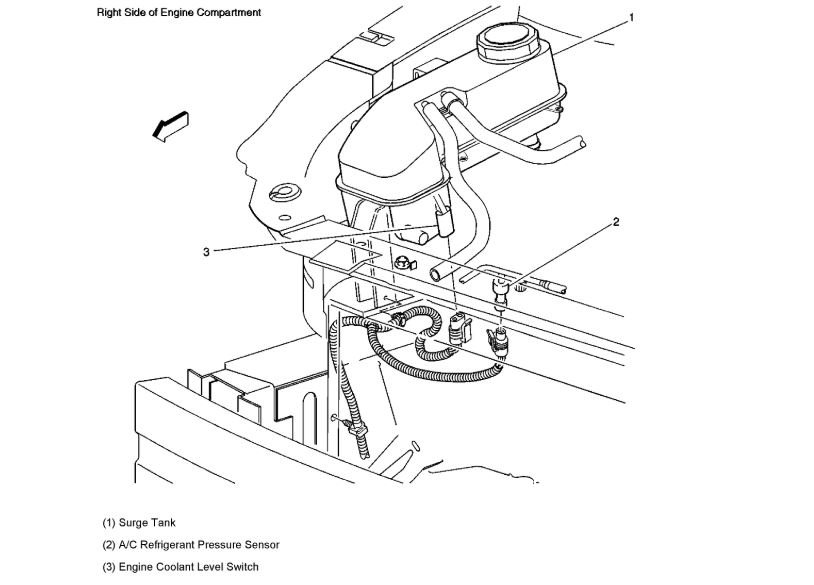 Right Side of Engine Compartment

1

2

3

(1) Surge Tank

(2) A/C Refrigerant Pressure Sensor

(3) Engine Coolant Level Switch