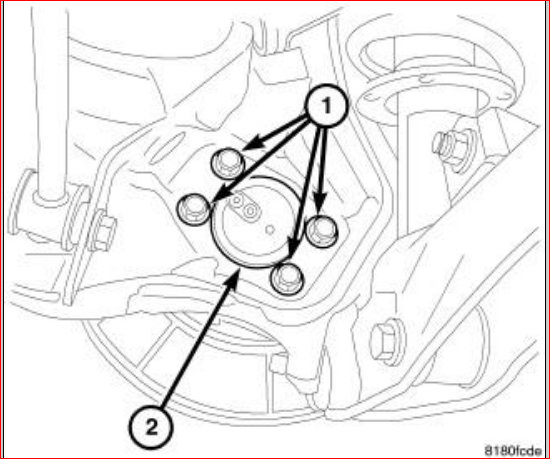 1

2

8180fcde