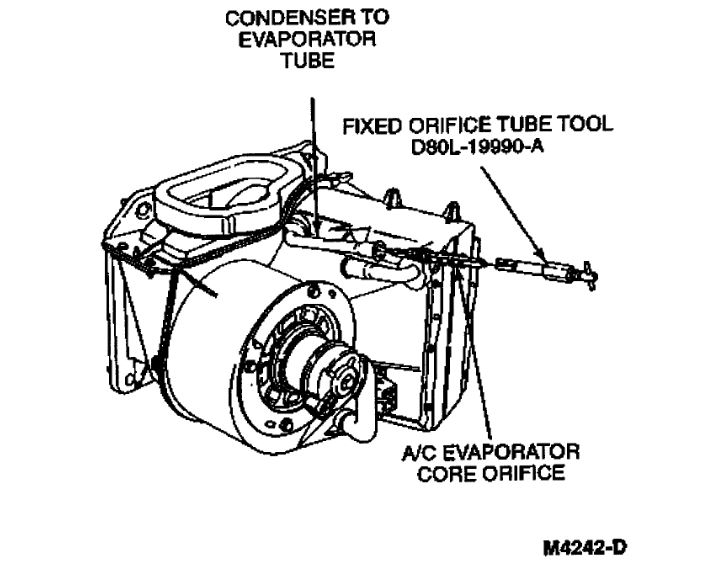 CONDENSER TO EVAPORATOR TUBE

FIXED ORIFICE TUBE TOOL D80L-19990-A

A/C EVAPORATOR CORE ORIFICE

M4242-D