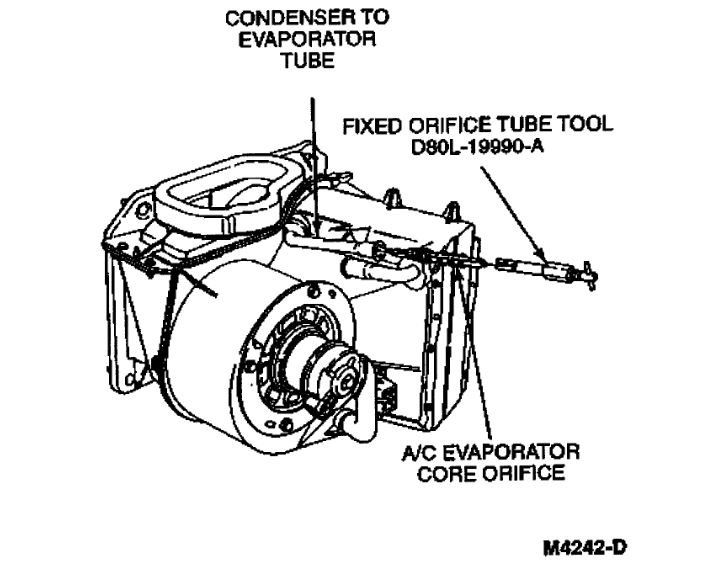 CONDENSER TO EVAPORATOR TUBE

FIXED ORIFICE TUBE TOOL D80L-19990-A

A/C EVAPORATOR CORE ORIFICE

M4242-D