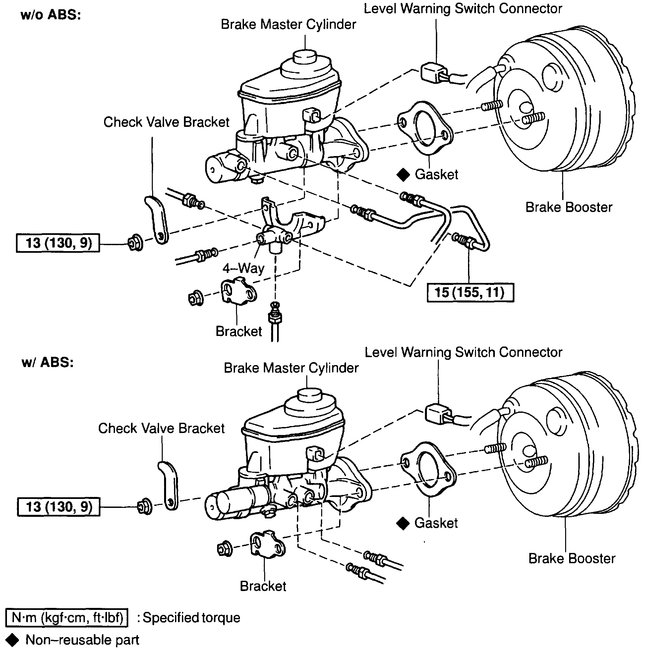 w/o ABS:

Level Warning Switch Connector

Brake Master Cylinder

Check Valve Bracket

◆ Gasket

Brake Booster

13 (130, 9)

4–Way

15 (155, 11)

Bracket

w/ ABS:

Level Warning Switch Connector

Brake Master Cylinder

Check Valve Bracket

13 (130, 9)

◆ Gasket

Brake Booster

Bracket

N·m (kgf·cm, ft·lbf) : Specified torque

◆ Non–reusable part