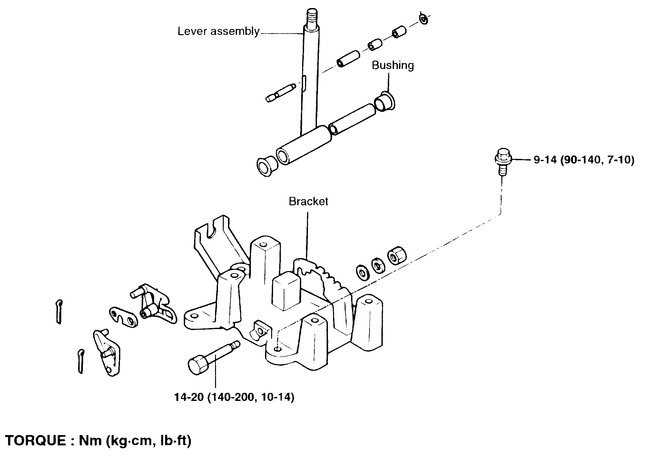 Lever assembly

Bushing

9-14 (90-140, 7-10)

Bracket

14-20 (140-200, 10-14)

TORQUE : Nm (kg·cm, lb·ft)