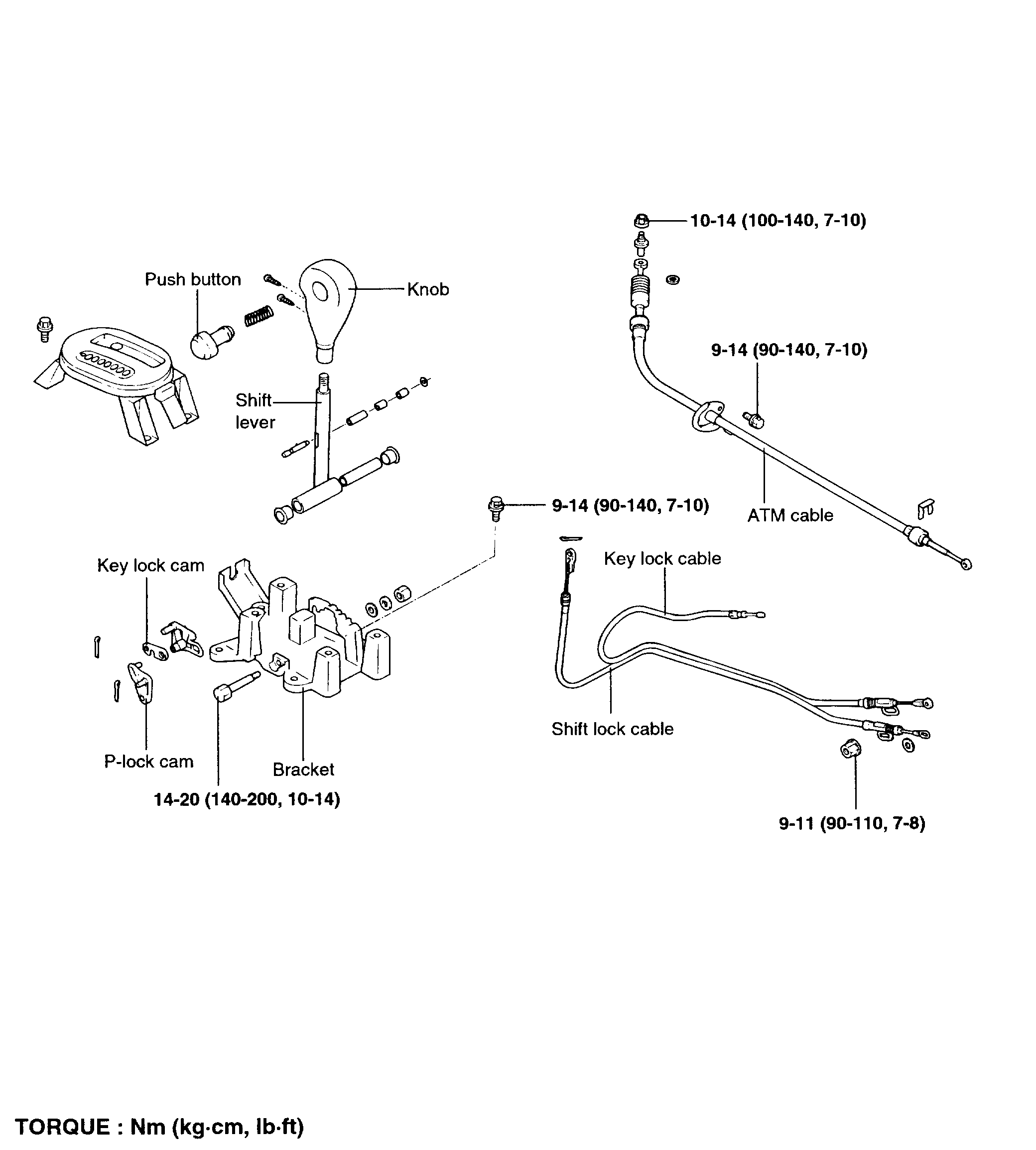 10-14 (100-140, 7-10)

Push button

Knob

9-14 (90-140, 7-10)

Shift lever

9-14 (90-140, 7-10)

ATM cable

Key lock cam

Key lock cable

Shift lock cable

P-lock cam

Bracket

14-20 (140-200, 10-14)

9-11 (90-110, 7-8)

TORQUE : Nm (kg·cm, lb·ft)