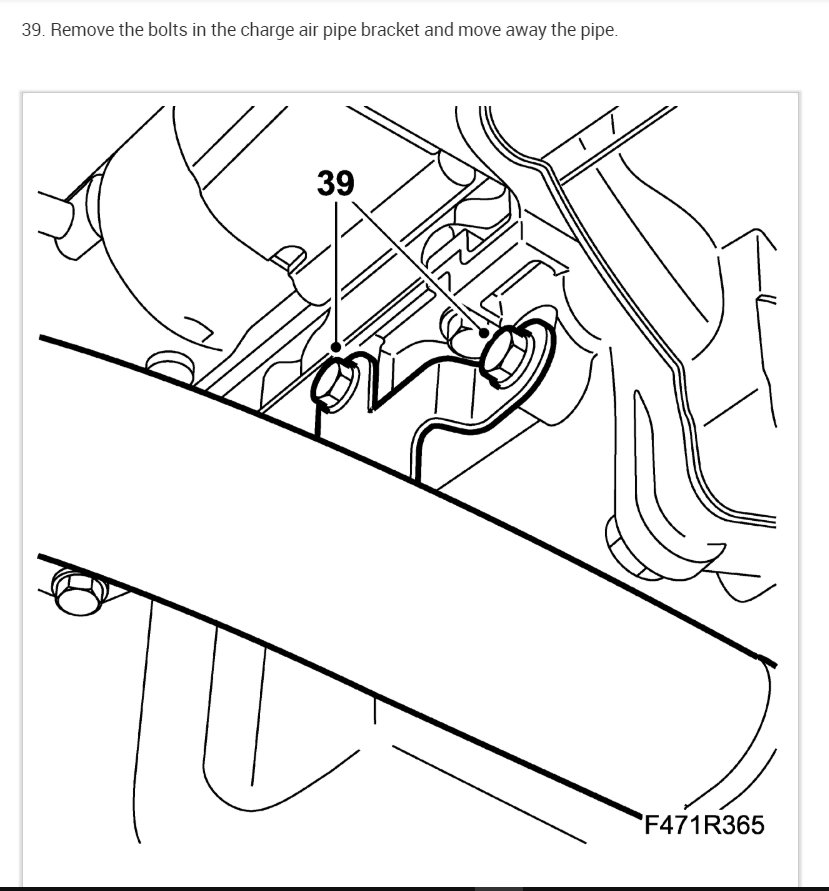 39. Remove the bolts in the charge air pipe bracket and move away the pipe.

39

F471R365