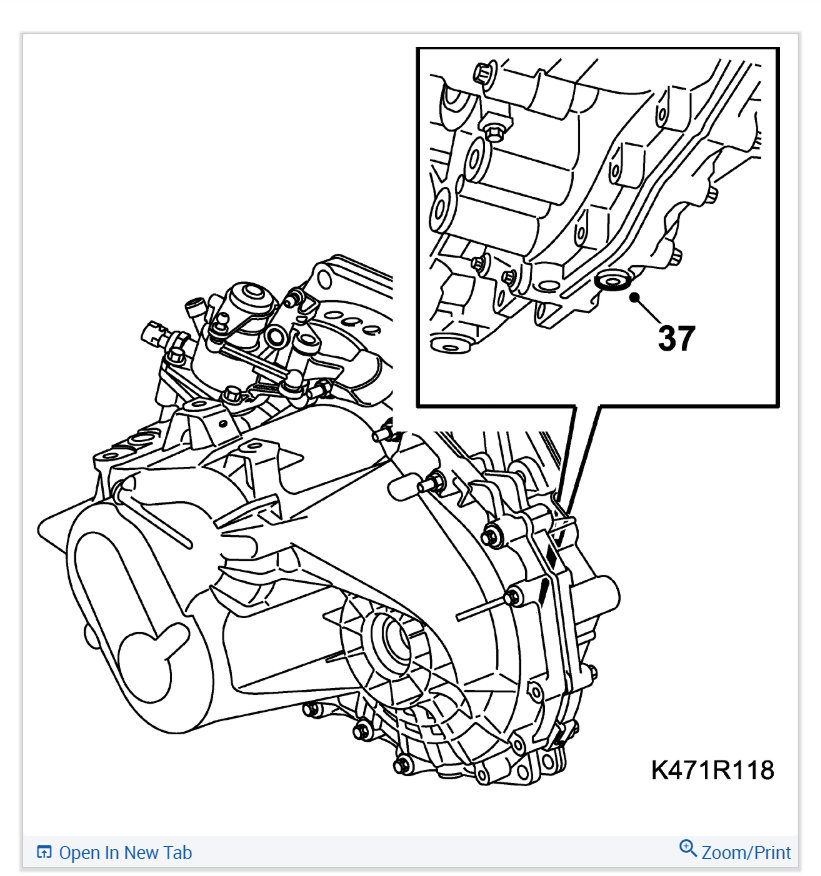 37

K471R118

Open In New Tab

Zoom/Print