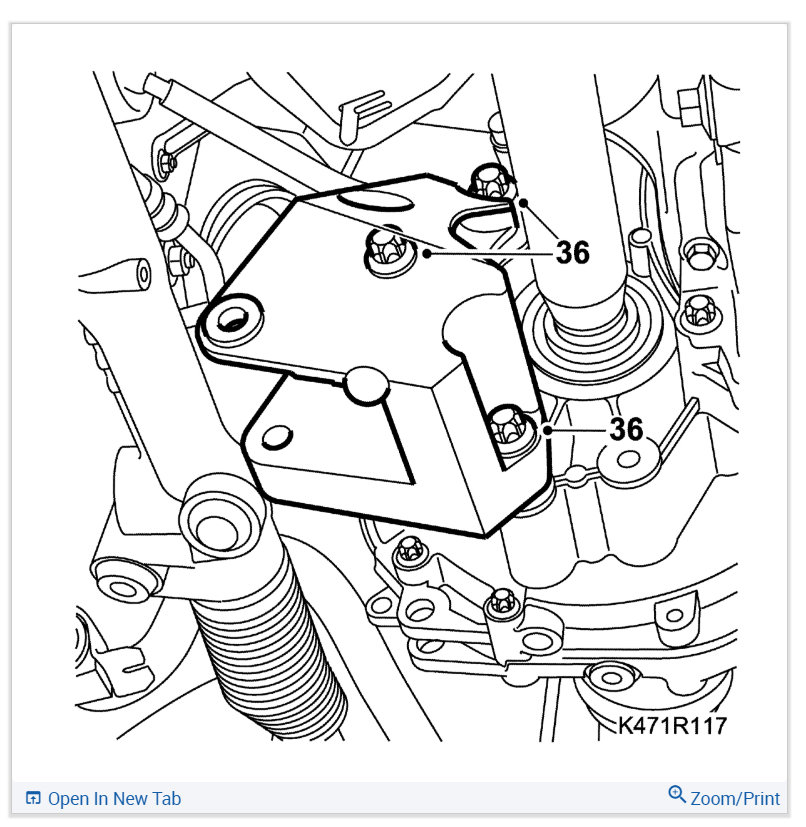 36
36
K471R117
Open In New Tab
Zoom/Print