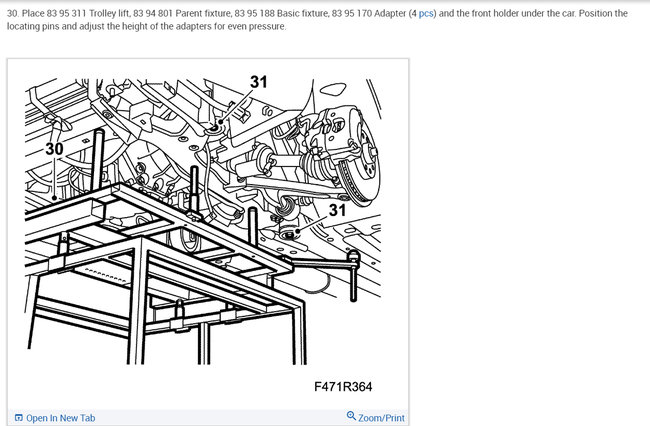 30. Place 83 95 311 Trolley lift, 83 94 801 Parent fixture, 83 95 188 Basic fixture, 83 95 170 Adapter (4 pcs) and the front holder under the car. Position the locating pins and adjust the height of the adapters for even pressure.

31

30

31

F471R364

Open In New Tab

Zoom/Print