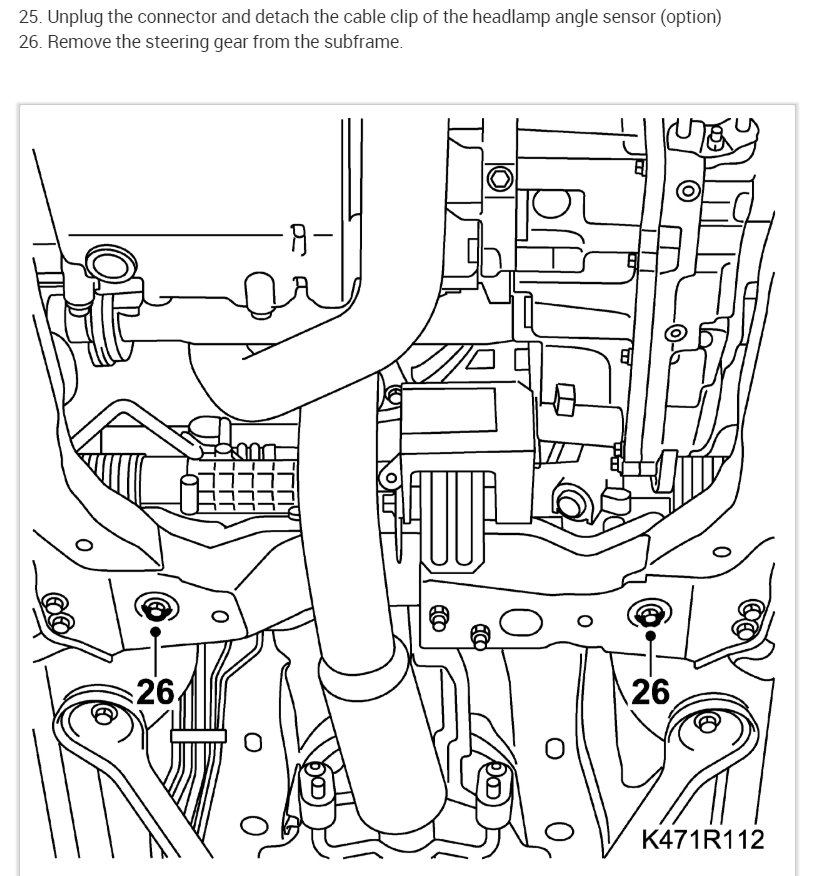 25. Unplug the connector and detach the cable clip of the headlamp angle sensor (option)
26. Remove the steering gear from the subframe.

26
26
K471R112