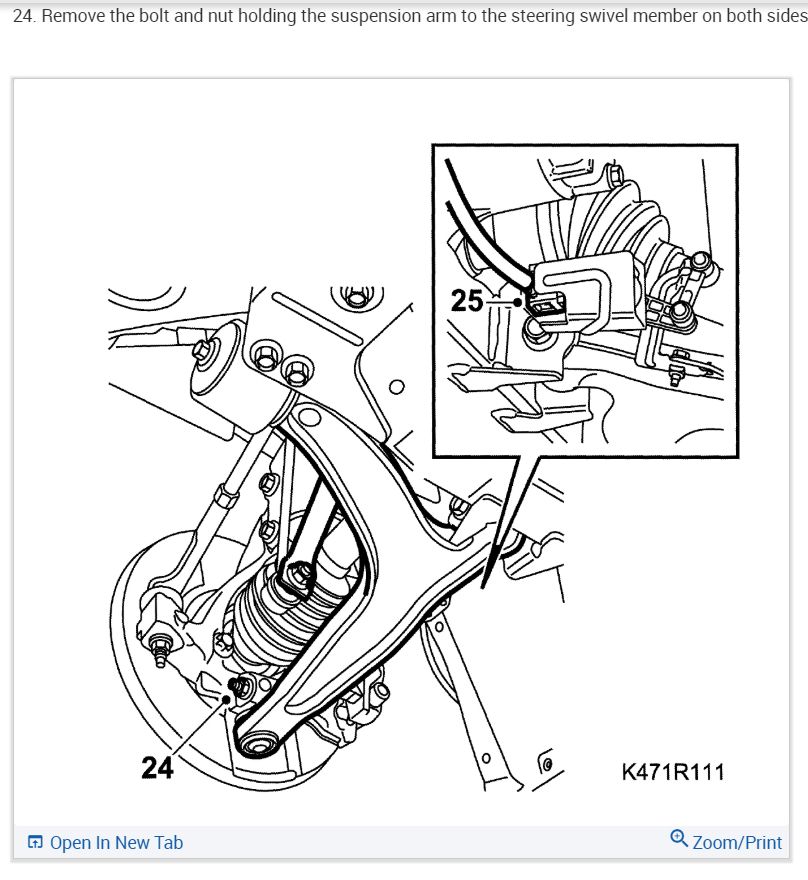 24. Remove the bolt and nut holding the suspension arm to the steering swivel member on both sides

25

24

K471R111

Open In New Tab

Zoom/Print