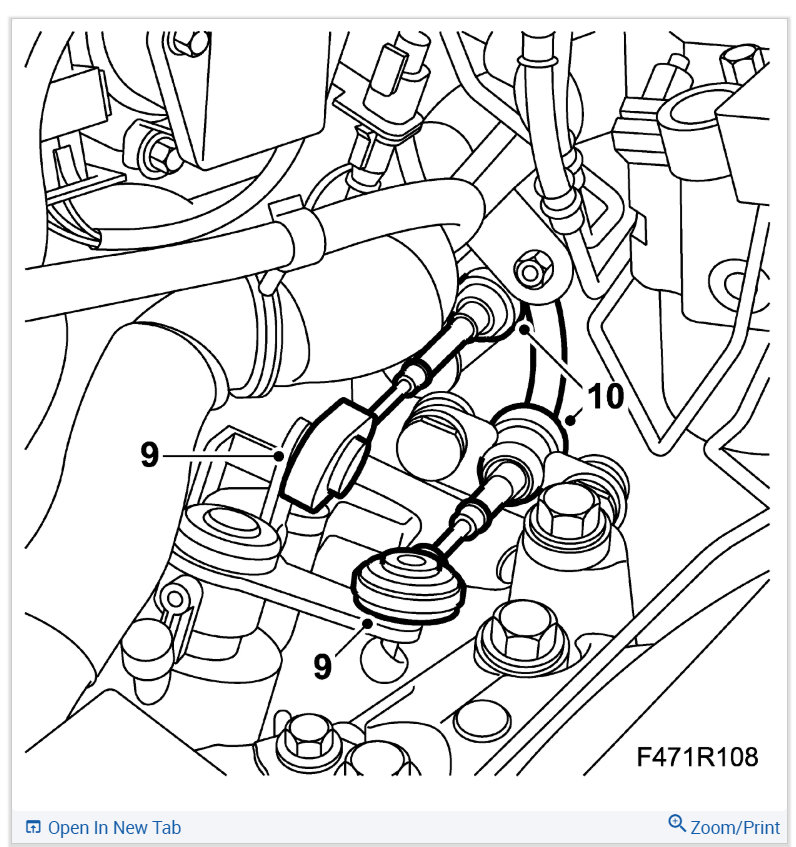 10

9

9

F471R108

Open In New Tab

Zoom/Print