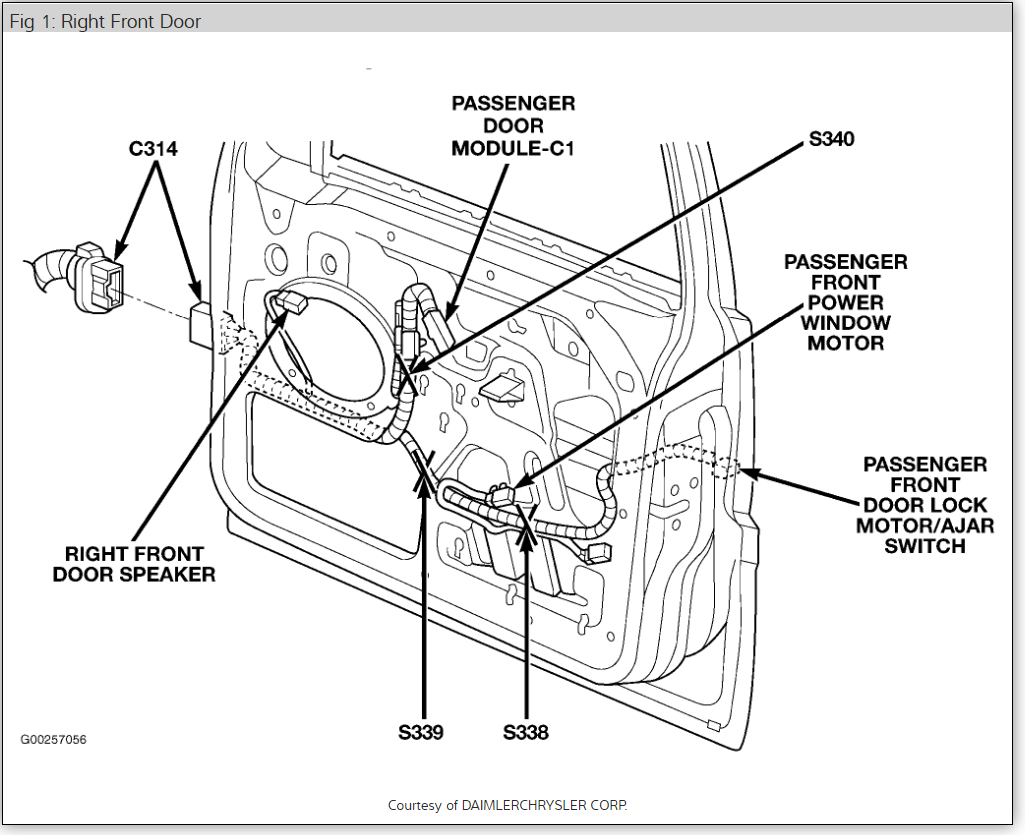 Fig 1: Right Front Door

C314

PASSENGER DOOR MODULE-C1

S340

PASSENGER FRONT POWER WINDOW MOTOR

PASSENGER FRONT DOOR LOCK MOTOR/AJAR SWITCH

RIGHT FRONT DOOR SPEAKER

S339

S338

G00257056

Courtesy of DAIMLERCHRYSLER CORP.