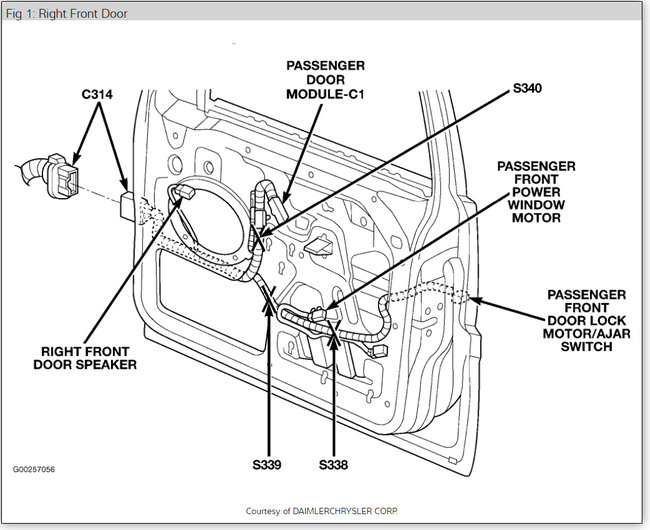 Fig 1: Right Front Door

C314

PASSENGER DOOR MODULE-C1

S340

PASSENGER FRONT POWER WINDOW MOTOR

PASSENGER FRONT DOOR LOCK MOTOR/AJAR SWITCH

RIGHT FRONT DOOR SPEAKER

S339

S338

G00257056

Courtesy of DAIMLERCHRYSLER CORP.