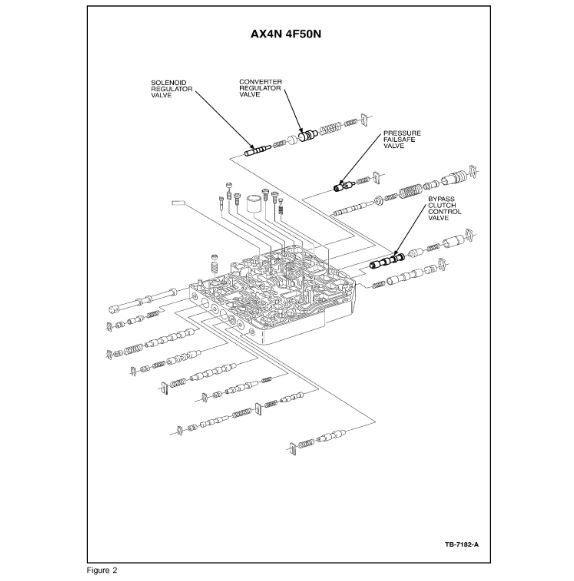 AX4N 4F50N

SOLENOID REGULATOR VALVE

CONVERTER REGULATOR VALVE

PRESSURE FAILSAFE VALVE

BYPASS CLUTCH CONTROL VALVE

TB-7182-A

Figure 2