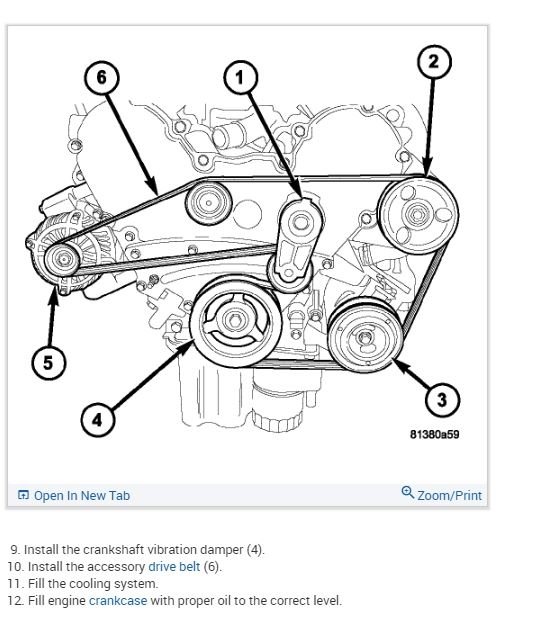 6
1
2
5
4
3
81380a59

Open In New Tab
Zoom/Print

9. Install the crankshaft vibration damper (4).
10. Install the accessory drive belt (6).
11. Fill the cooling system.
12. Fill engine crankcase with proper oil to the correct level.