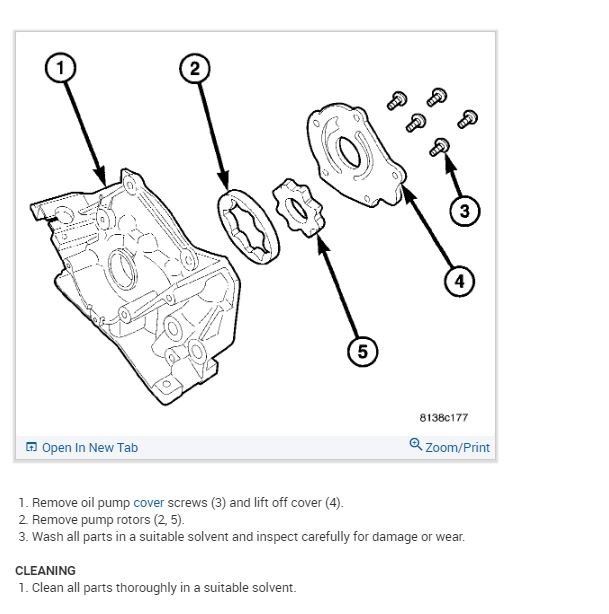 1
2
3
4
5
8138c177

Open In New Tab
Zoom/Print

1. Remove oil pump cover screws (3) and lift off cover (4).
2. Remove pump rotors (2, 5).
3. Wash all parts in a suitable solvent and inspect carefully for damage or wear.

CLEANING
1. Clean all parts thoroughly in a suitable solvent.