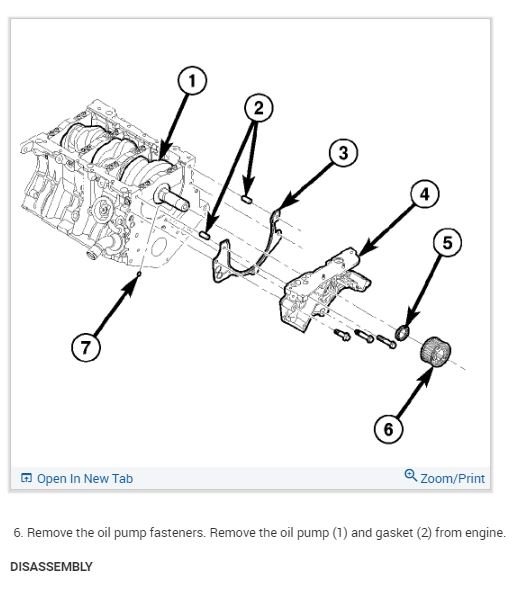 1
2
3
4
5
7
6

Open In New Tab
Zoom/Print

6. Remove the oil pump fasteners. Remove the oil pump (1) and gasket (2) from engine.

DISASSEMBLY