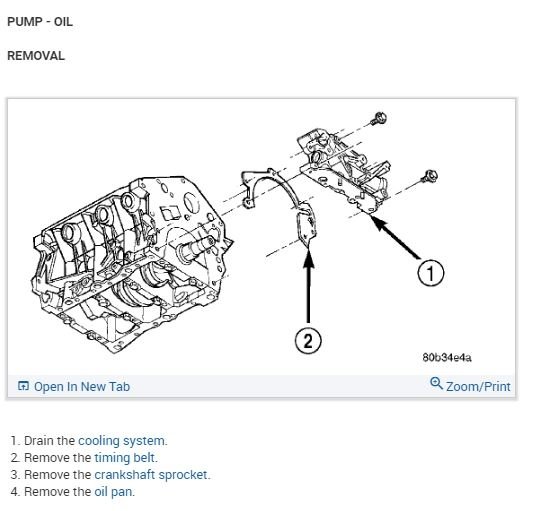 PUMP - OIL

REMOVAL

1

2

80b34e4a

Open In New Tab

Zoom/Print

1. Drain the cooling system.
2. Remove the timing belt.
3. Remove the crankshaft sprocket.
4. Remove the oil pan.