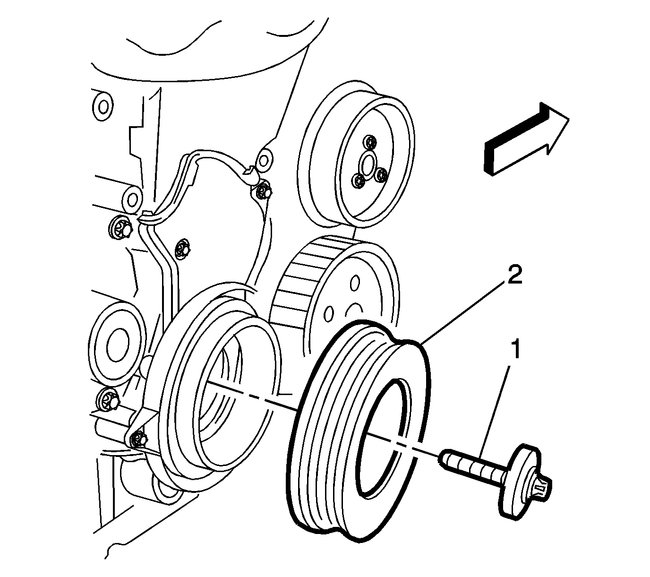 2

1