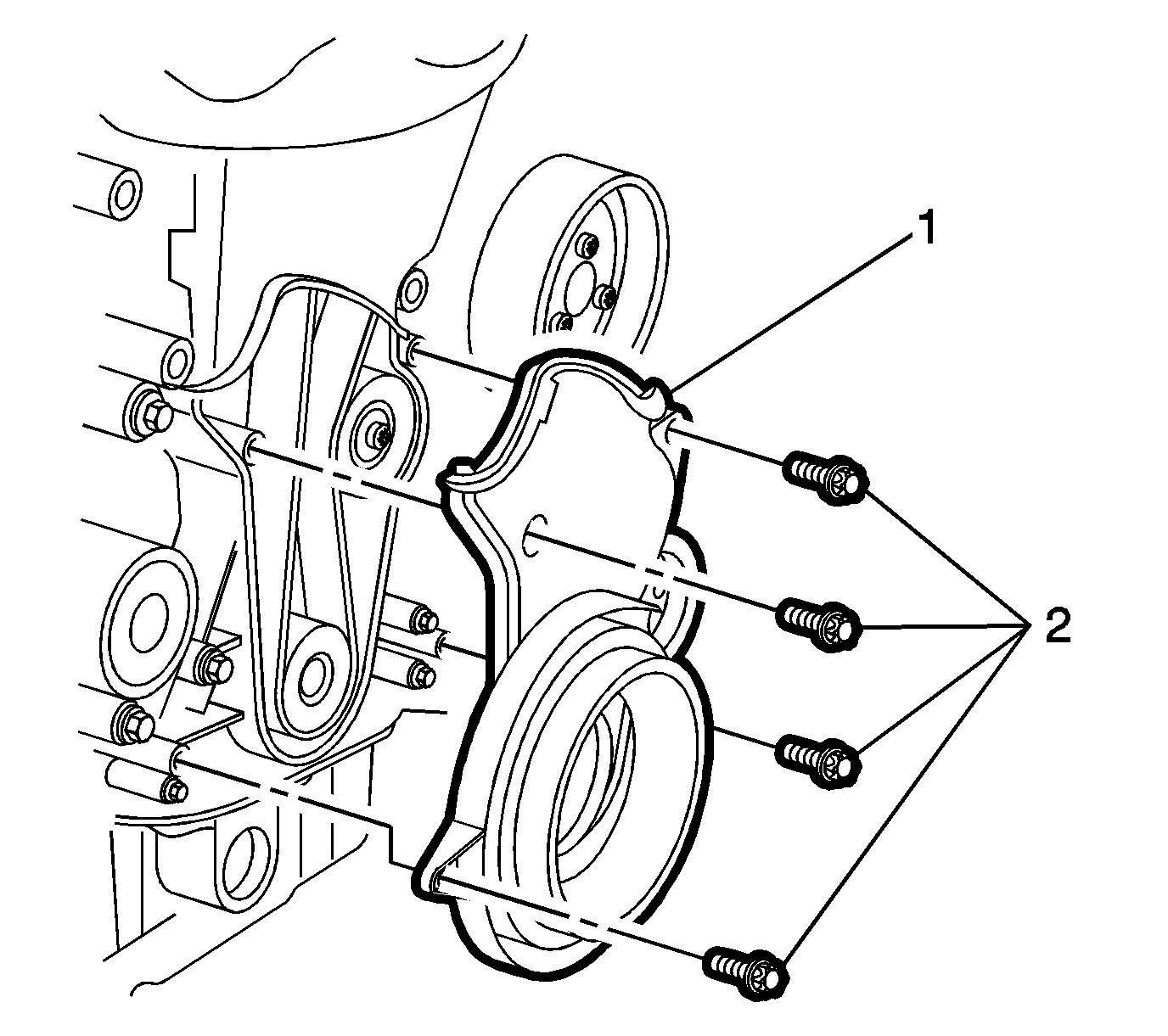 1

2