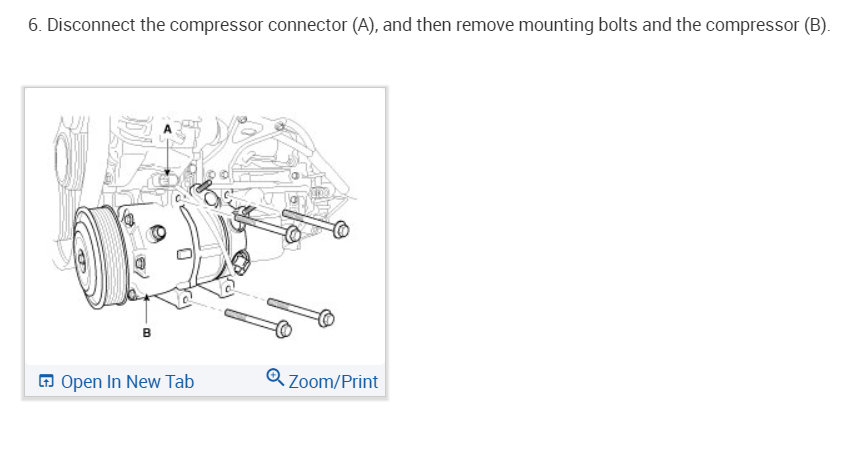 6. Disconnect the compressor connector (A), and then remove mounting bolts and the compressor (B).

A

B

Open In New Tab

Zoom/Print