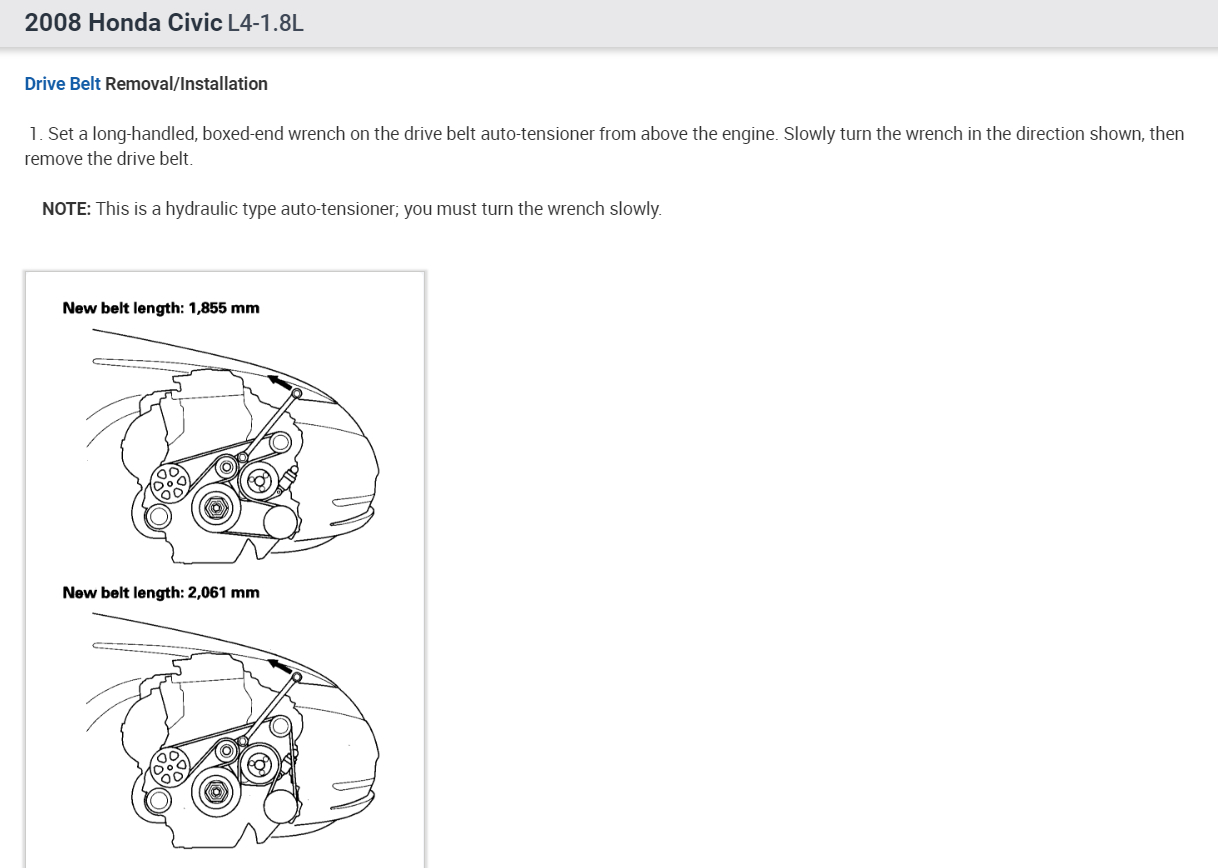 2008 Honda Civic L4-1.8L

Drive Belt Removal/Installation

1. Set a long-handled, boxed-end wrench on the drive belt auto-tensioner from above the engine. Slowly turn the wrench in the direction shown, then remove the drive belt.

NOTE: This is a hydraulic type auto-tensioner; you must turn the wrench slowly.

New belt length: 1,855 mm

New belt length: 2,061 mm