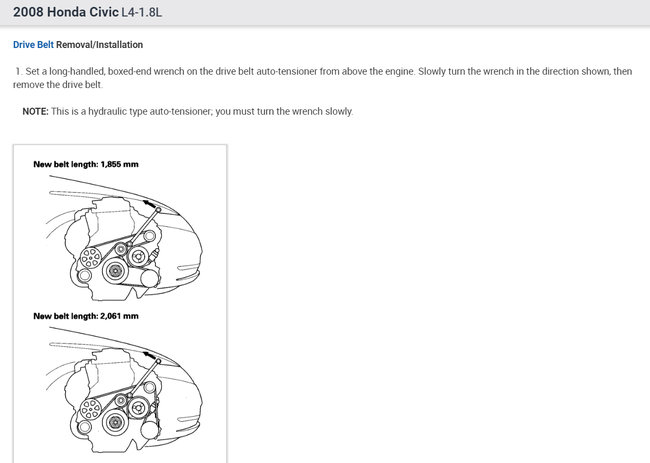 2008 Honda Civic L4-1.8L

Drive Belt Removal/Installation

1. Set a long-handled, boxed-end wrench on the drive belt auto-tensioner from above the engine. Slowly turn the wrench in the direction shown, then remove the drive belt.

NOTE: This is a hydraulic type auto-tensioner; you must turn the wrench slowly.

New belt length: 1,855 mm

New belt length: 2,061 mm