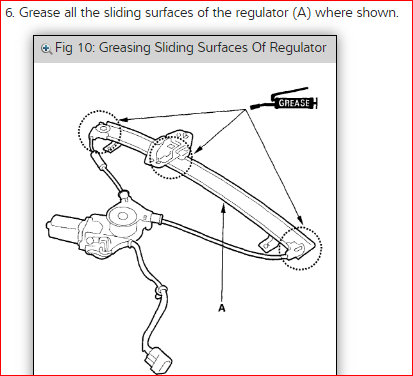 6. Grease all the sliding surfaces of the regulator (A) where shown.

Fig 10: Greasing Sliding Surfaces Of Regulator

GREASE

A