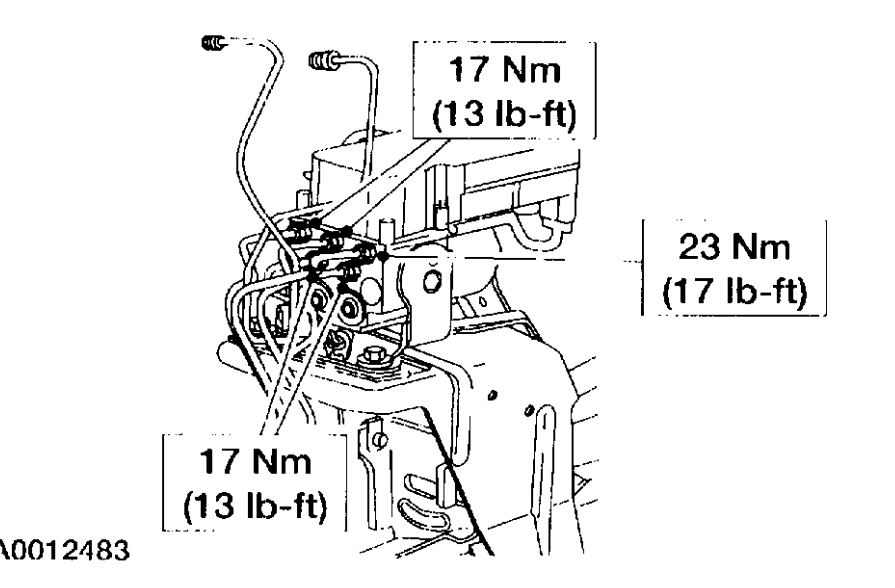 17 Nm
(13 lb-ft)

23 Nm
(17 lb-ft)

17 Nm
(13 lb-ft)

A0012483